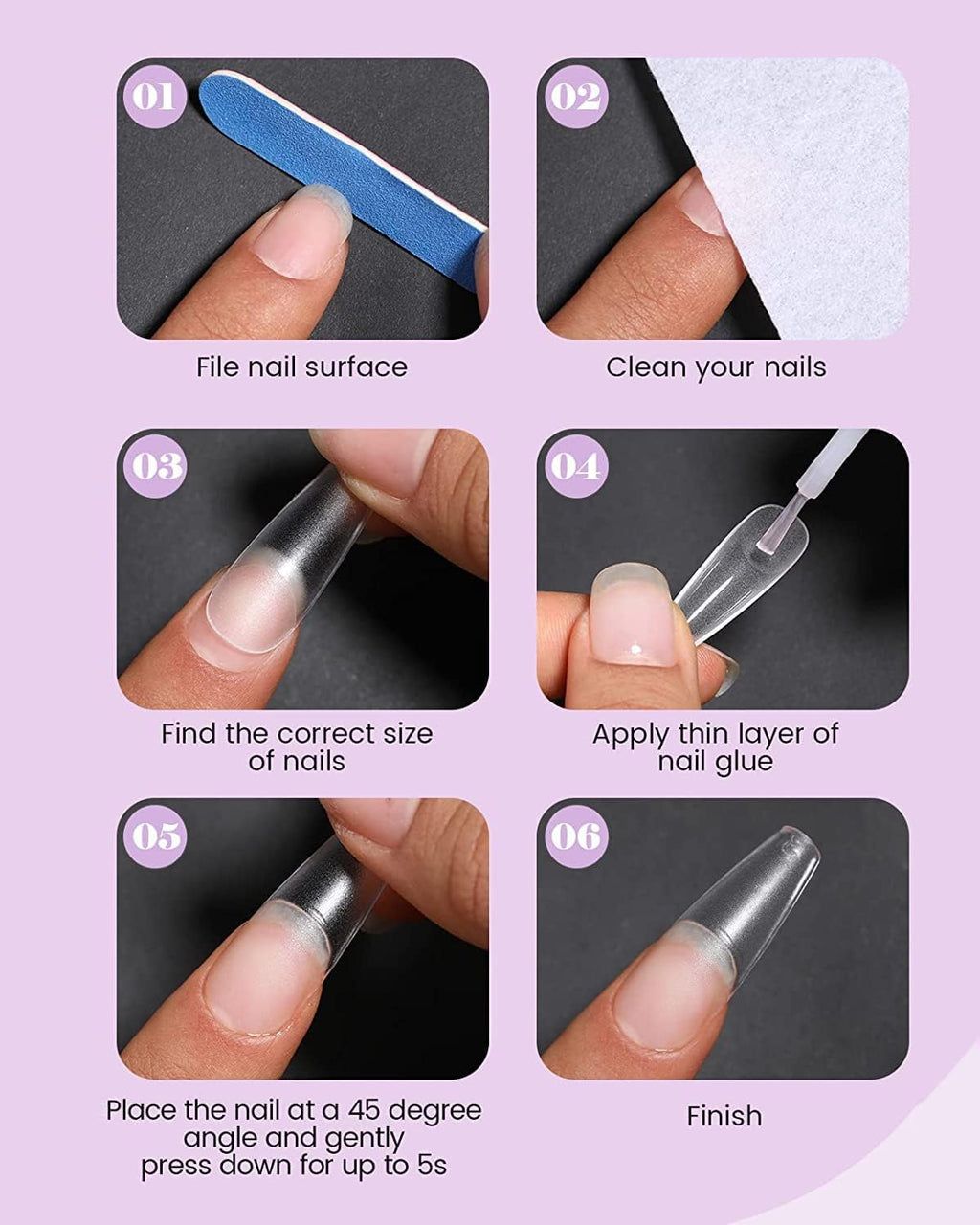 01
File nail surface

02
Clean your nails

03
Find the correct size of nails

04
Apply thin layer of nail glue

05
Place the nail at a 45 degree angle and gently press down for up to 5s

06
Finish